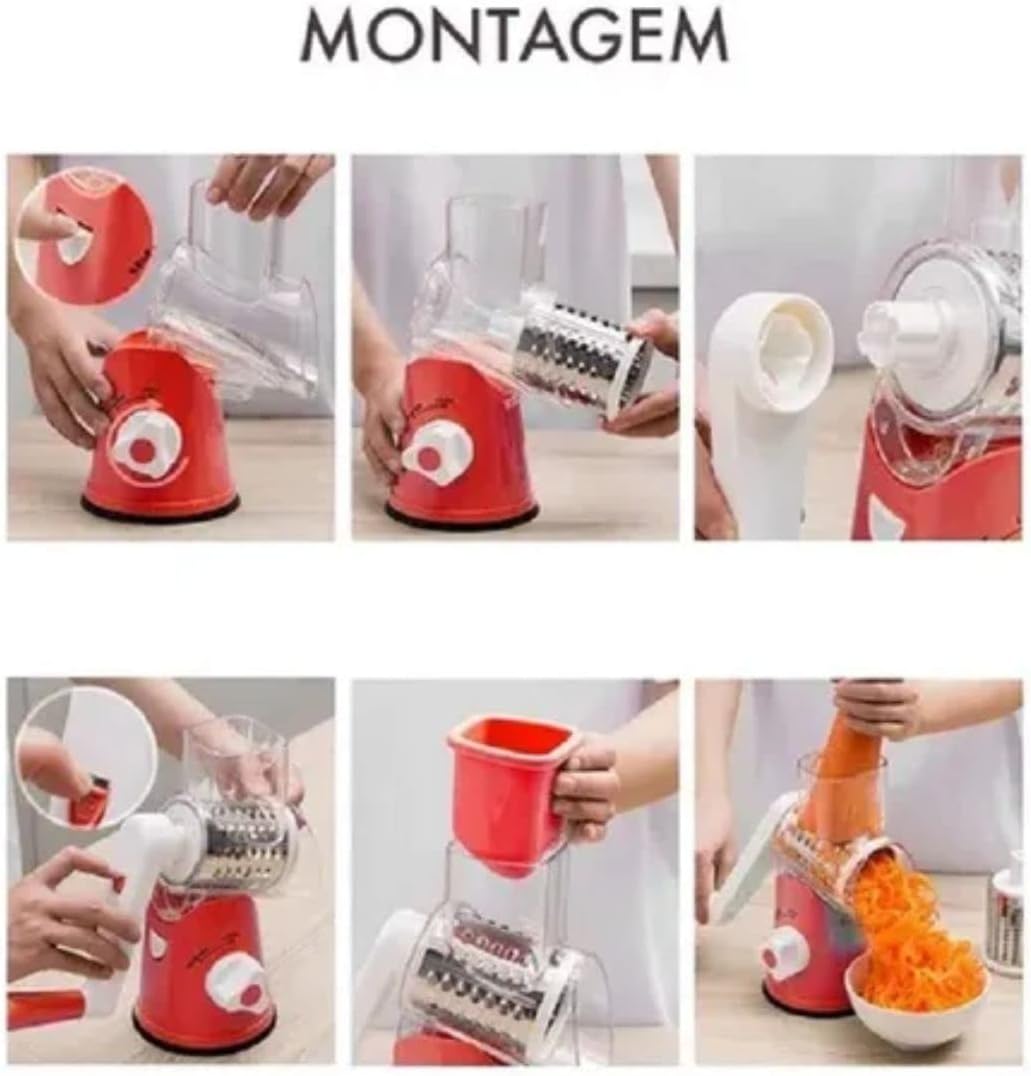 MONTAGEM