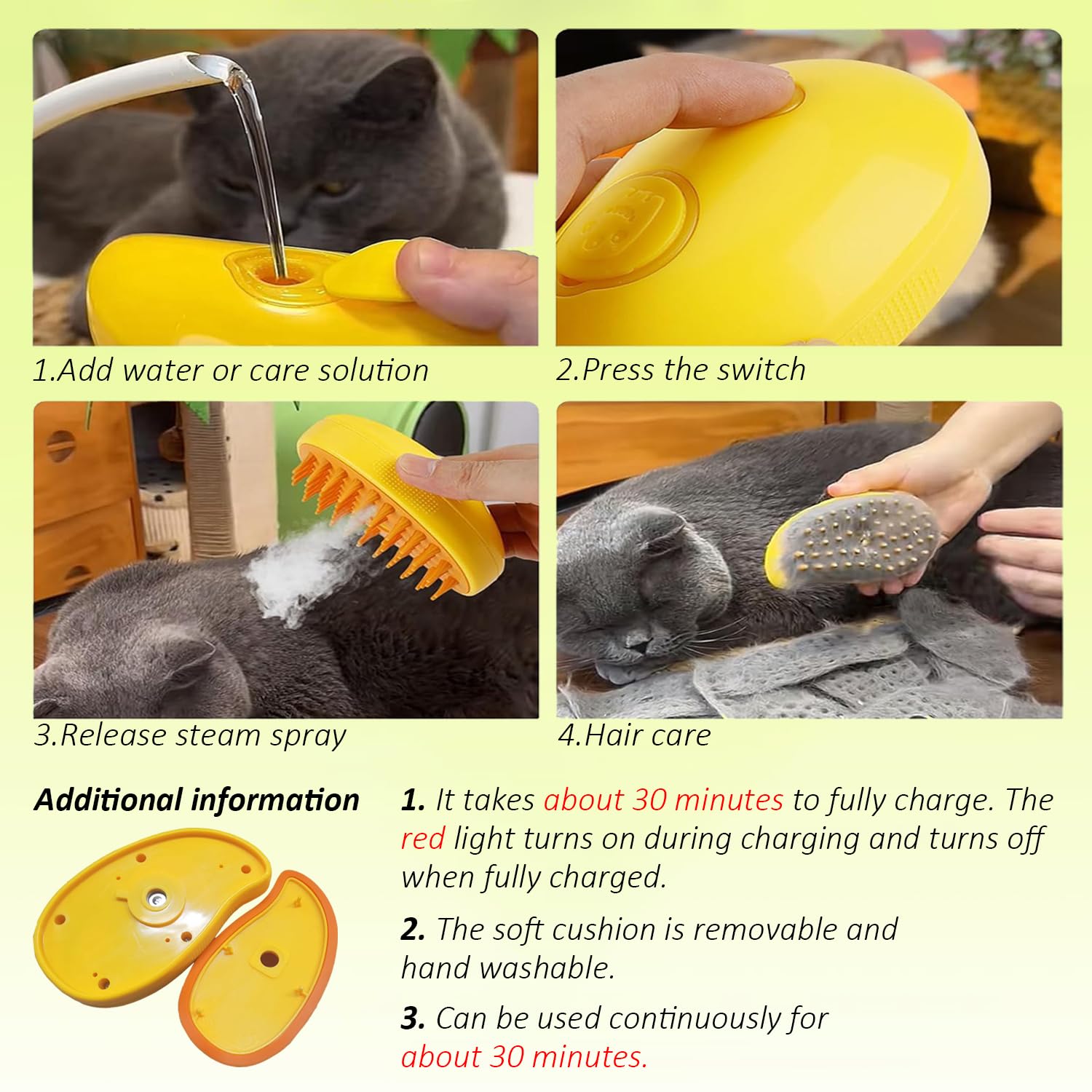 1.Add water or care solution

2.Press the switch

3.Release steam spray

4.Hair care

Additional information

1. It takes about 30 minutes to fully charge. The red light turns on during charging and turns off when fully charged.

2. The soft cushion is removable and hand washable.

3. Can be used continuously for about 30 minutes.