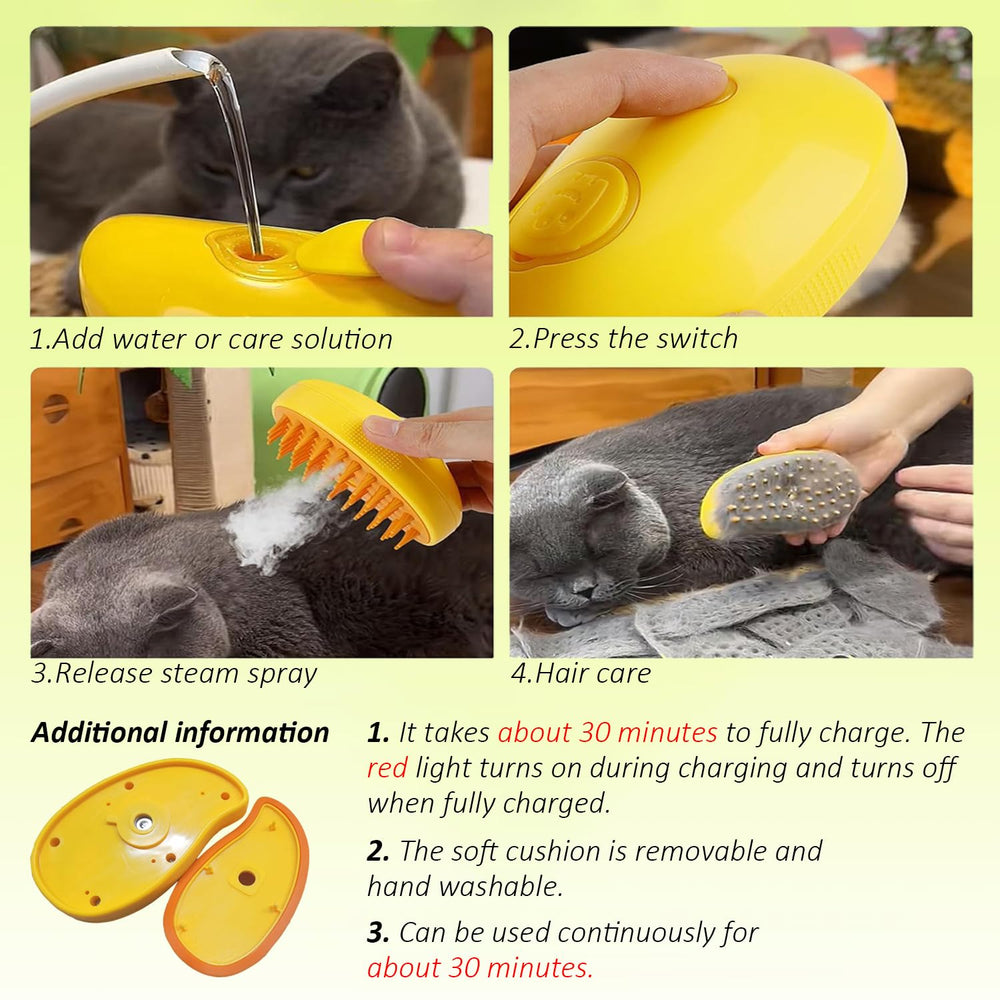 1.Add water or care solution

2.Press the switch

3.Release steam spray

4.Hair care

Additional information

1. It takes about 30 minutes to fully charge. The red light turns on during charging and turns off when fully charged.

2. The soft cushion is removable and hand washable.

3. Can be used continuously for about 30 minutes.